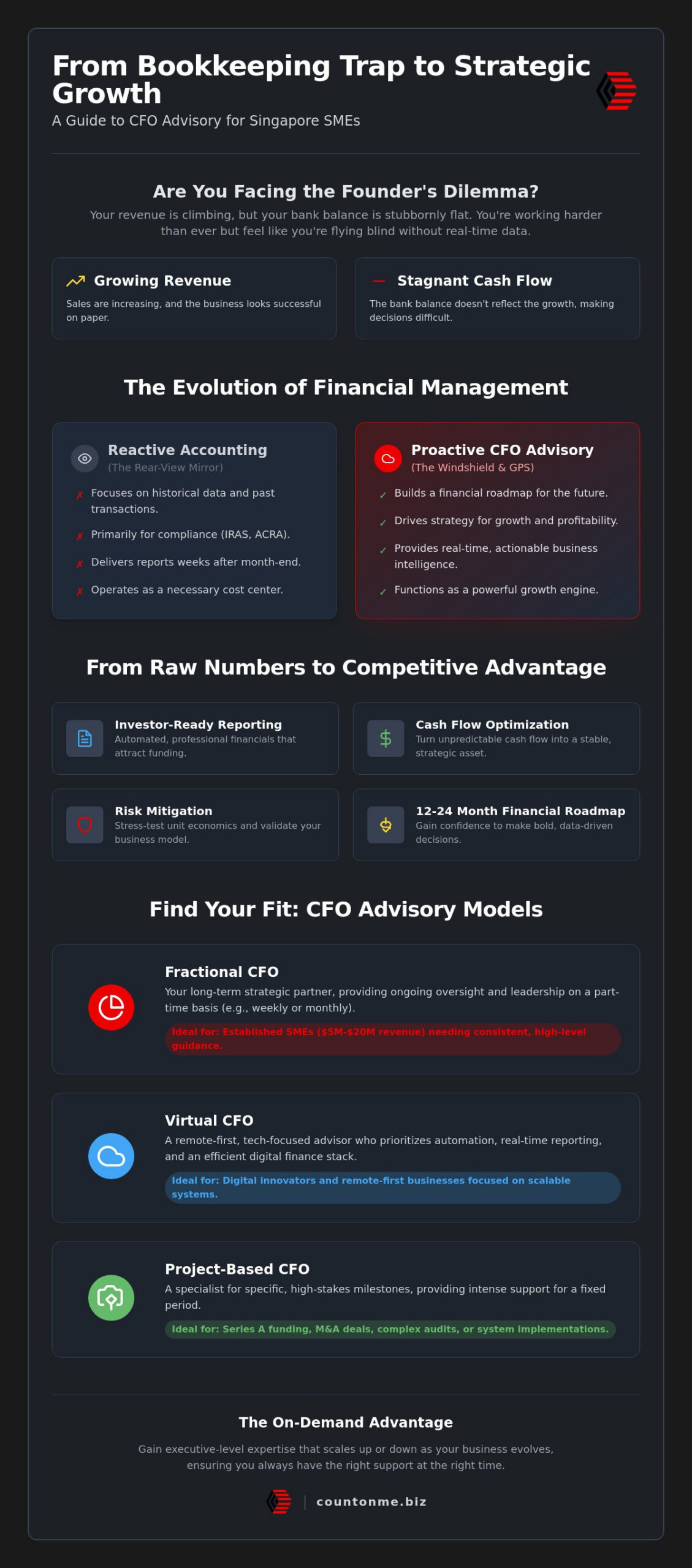 From Bookkeeping Trap to Strategic Growth

A Guide to CFO Advisory for Singapore SMEs

Are You Facing the Founder's Dilemma?

Your revenue is climbing, but your bank balance is stubbornly flat. You're working harder than ever but feel like you're flying blind without real-time data.

Growing Revenue

Sales are increasing, and the business looks successful on paper.

Stagnant Cash Flow

The bank balance doesn't reflect the growth, making decisions difficult.

The Evolution of Financial Management

Reactive Accounting
(The Rear-View Mirror)

✗ Focuses on historical data and past transactions.
✗ Primarily for compliance (IRAS, ACRA).
✗ Delivers reports weeks after month-end.
✗ Operates as a necessary cost center.

Proactive CFO Advisory
(The Windshield & GPS)

✓ Builds a financial roadmap for the future.
✓ Drives strategy for growth and profitability.
✓ Provides real-time, actionable business intelligence.
✓ Functions as a powerful growth engine.

From Raw Numbers to Competitive Advantage

Investor-Ready Reporting
Automated, professional financials that attract funding.

Cash Flow Optimization
Turn unpredictable cash flow into a stable, strategic asset.

Risk Mitigation
Stress-test unit economics and validate your business model.

12-24 Month Financial Roadmap
Gain confidence to make bold, data-driven decisions.

Find Your Fit: CFO Advisory Models

Fractional CFO
Your long-term strategic partner, providing ongoing oversight and leadership on a part-time basis (e.g., weekly or monthly).
Ideal for: Established SMEs ($5M-$20M revenue) needing consistent, high-level guidance.

Virtual CFO
A remote-first, tech-focused advisor who prioritizes automation, real-time reporting, and an efficient digital finance stack.
Ideal for: Digital innovators and remote-first businesses focused on scalable systems.

Project-Based CFO
A specialist for specific, high-stakes milestones, providing intense support for a fixed period.
Ideal for: Series A funding, M&A deals, complex audits, or system implementations.

The On-Demand Advantage

Gain executive-level expertise that scales up or down as your business evolves, ensuring you always have the right support at the right time.

countonme.biz